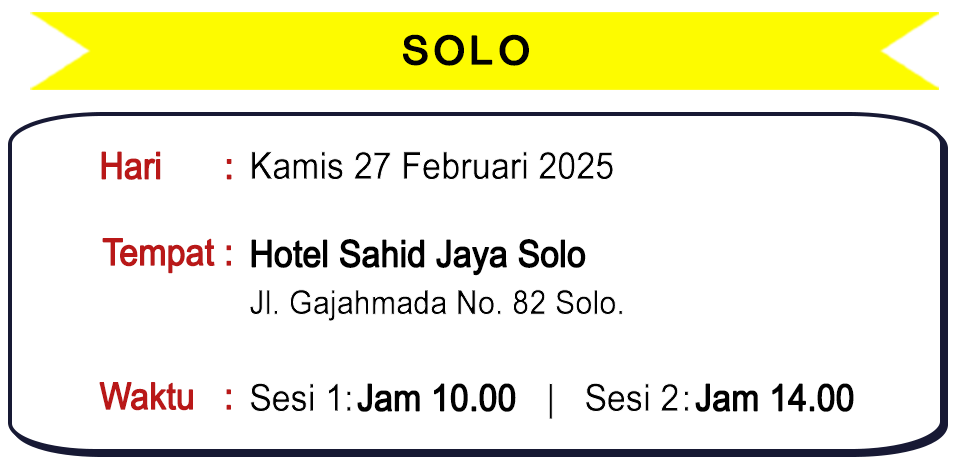 SOLO

Hari : Kamis 27 Februari 2025

Tempat : Hotel Sahid Jaya Solo
Jl. Gajahmada No. 82 Solo.

Waktu : Sesi 1: Jam 10.00 | Sesi 2: Jam 14.00